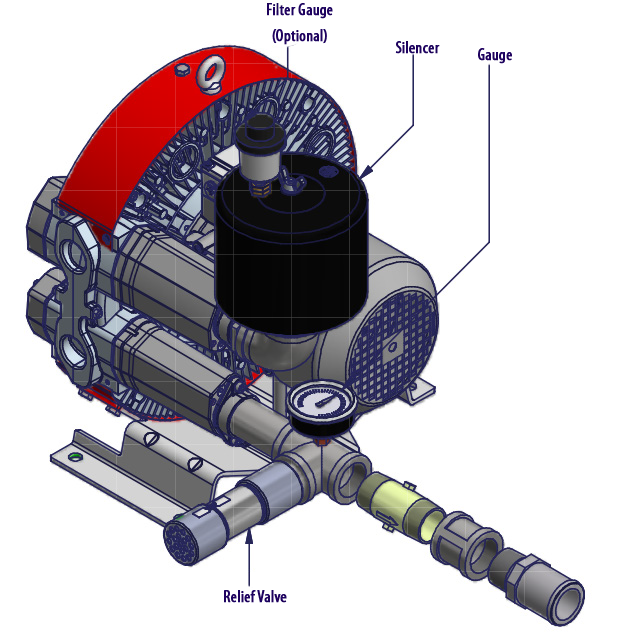 Filter Gauge
(Optional)

Silencer

Gauge

Relief Valve