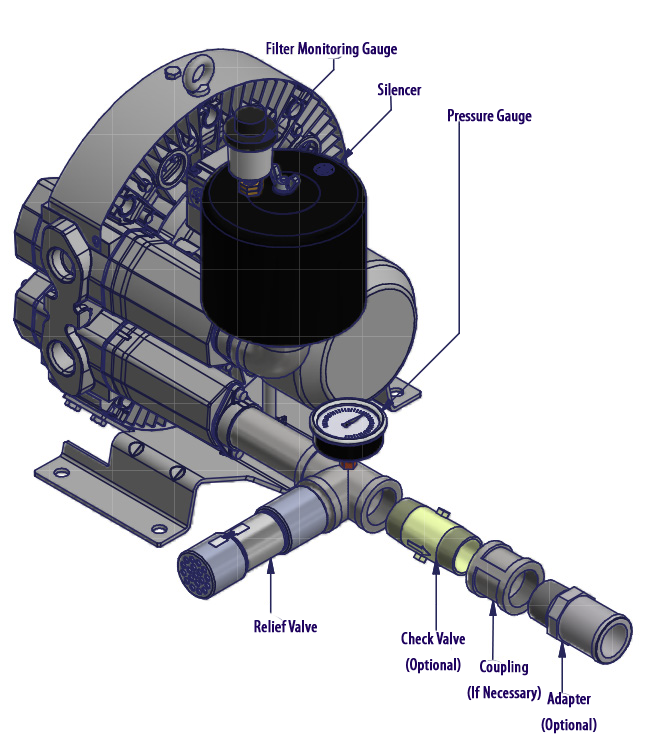 Filter Monitoring Gauge

Silencer

Pressure Gauge

Relief Valve

Check Valve (Optional)

Coupling (If Necessary)

Adapter (Optional)