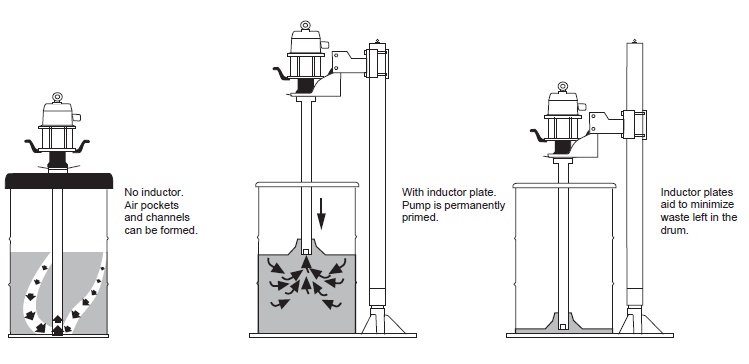 No inductor. Air pockets and channels can be formed.

With inductor plate. Pump is permanently primed.

Inductor plates aid to minimize waste left in the drum.