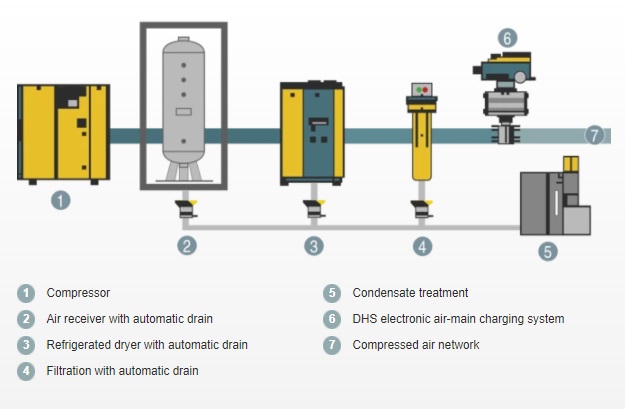 6

7

1

2

3

4

5

1 Compressor

2 Air receiver with automatic drain

3 Refrigerated dryer with automatic drain

4 Filtration with automatic drain

5 Condensate treatment

6 DHS electronic air-main charging system

7 Compressed air network